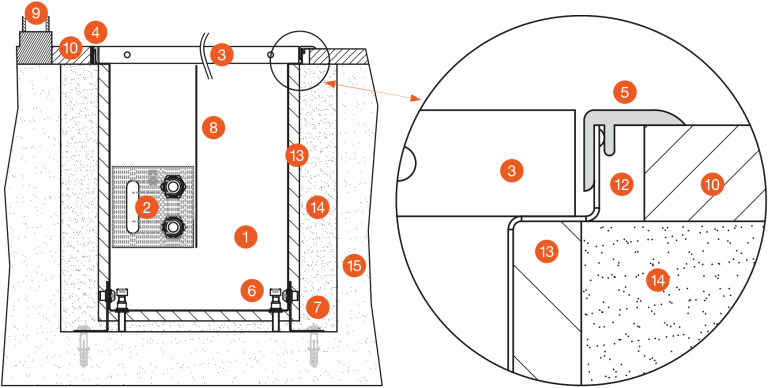 9
10
4
3
8
13
2
14
1
15
6
7
5
3
12
10
13
14